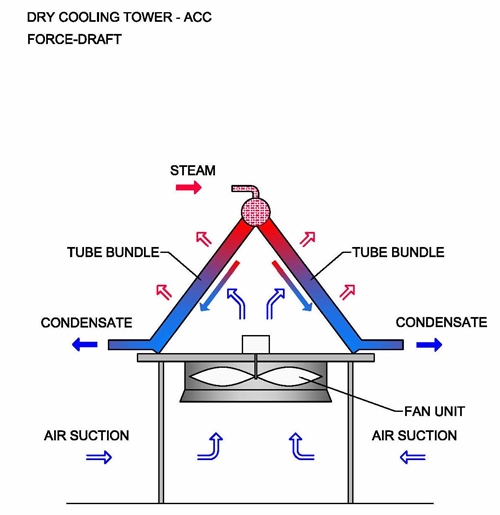 DRY COOLING TOWER - ACC
FORCE-DRAFT

STEAM

TUBE BUNDLE

TUBE BUNDLE

CONDENSATE

CONDENSATE

FAN UNIT

AIR SUCTION

AIR SUCTION